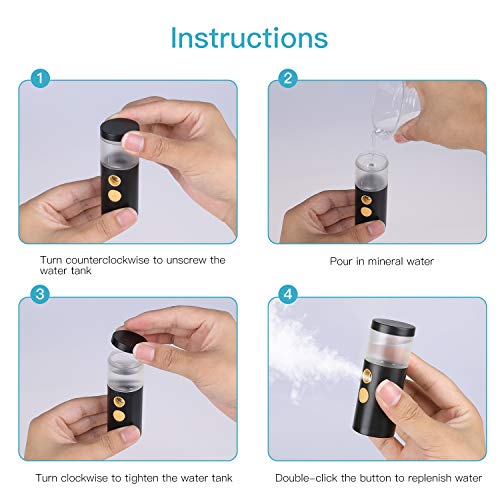 Instructions

1

Turn counterclockwise to unscrew the water tank

2

Pour in mineral water

3

Turn clockwise to tighten the water tank

4

Double-click the button to replenish water