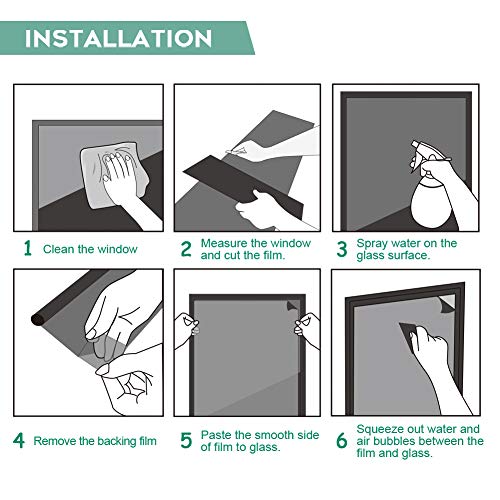 INSTALLATION

1 Clean the window

2 Measure the window and cut the film.

3 Spray water on the glass surface.

4 Remove the backing film

5 Paste the smooth side of film to glass.

6 Squeeze out water and air bubbles between the film and glass.