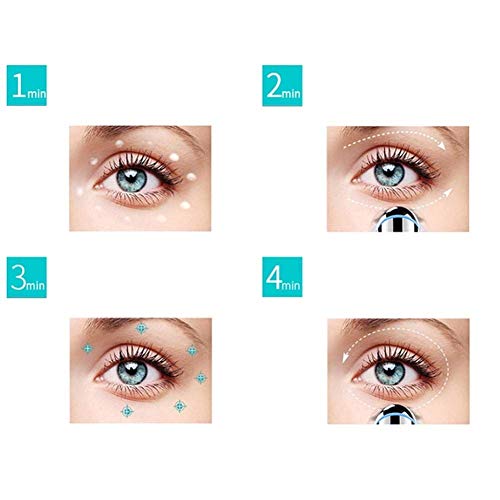 1min

2min

3min

4min