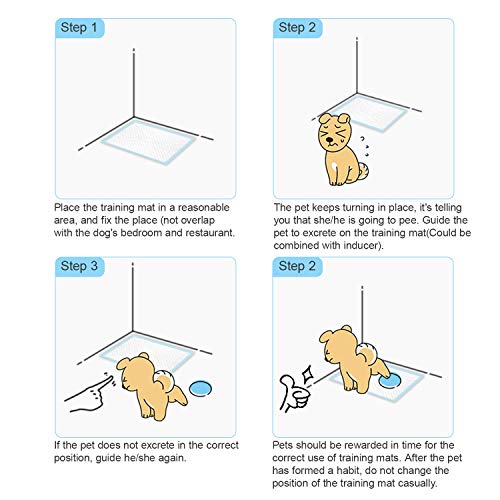 Step 1

Place the training mat in a reasonable area, and fix the place (not overlap with the dog's bedroom and restaurant.

Step 2

The pet keeps turning in place, it's telling you that she/he is going to pee. Guide the pet to excrete on the training mat(Could be combined with inducer).

Step 3

If the pet does not excrete in the correct position, guide he/she again.

Step 2

Pets should be rewarded in time for the correct use of training mats. After the pet has formed a habit, do not change the position of the training mat casually.