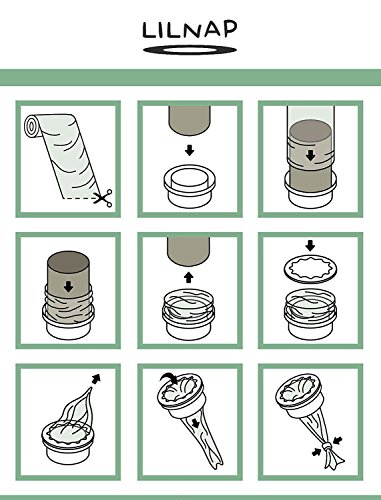 LILNAP