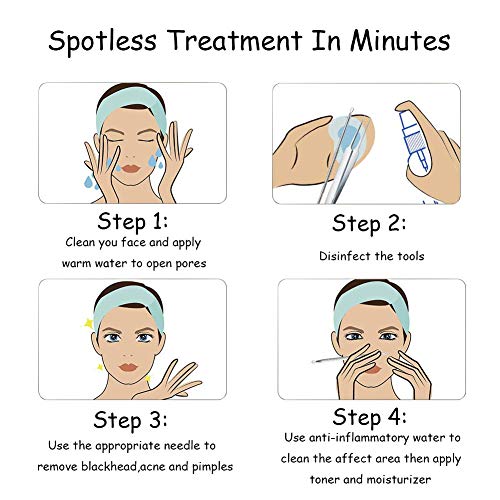 Spotless Treatment In Minutes

Step 1:
Clean you face and apply warm water to open pores

Step 2:
Disinfect the tools

Step 3:
Use the appropriate needle to remove blackhead,acne and pimples

Step 4:
Use anti-inflammatory water to clean the affect area then apply toner and moisturizer