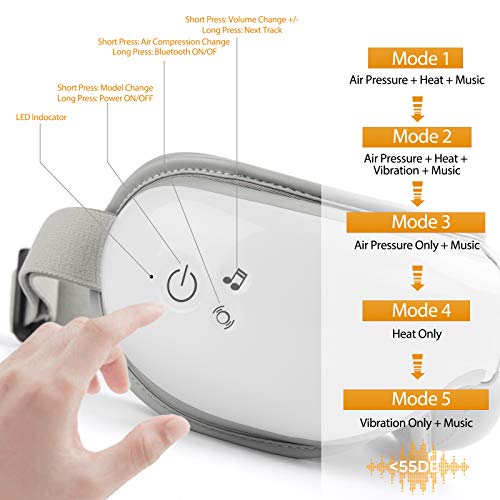 Short Press: Volume Change +/-
Long Press: Next Track

Short Press: Air Compression Change
Long Press: Bluetooth ON/OF

Short Press: Model Change
Long Press: Power ON/OFF

LED Indocator

Mode 1
Air Pressure + Heat + Music

Mode 2
Air Pressure + Heat + Vibration + Music

Mode 3
Air Pressure Only + Music

Mode 4
Heat Only

Mode 5
Vibration Only + Music

<55DB