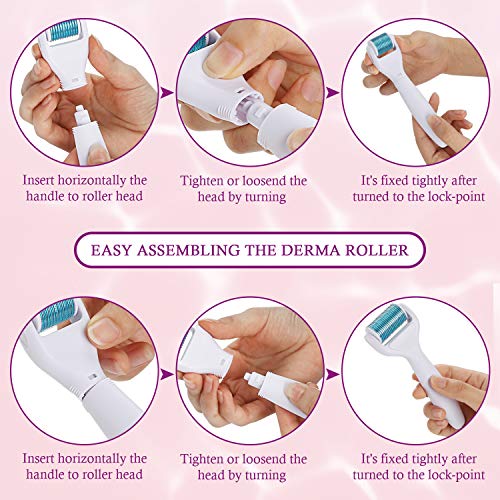 Insert horizontally the handle to roller head

Tighten or loosend the head by turning

It's fixed tightly after turned to the lock-point

EASY ASSEMBLING THE DERMA ROLLER

Insert horizontally the handle to roller head

Tighten or loosend the head by turning

It's fixed tightly after turned to the lock-point