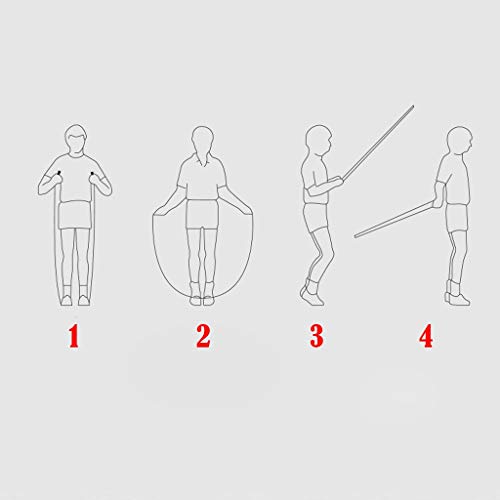 1 2 3 4