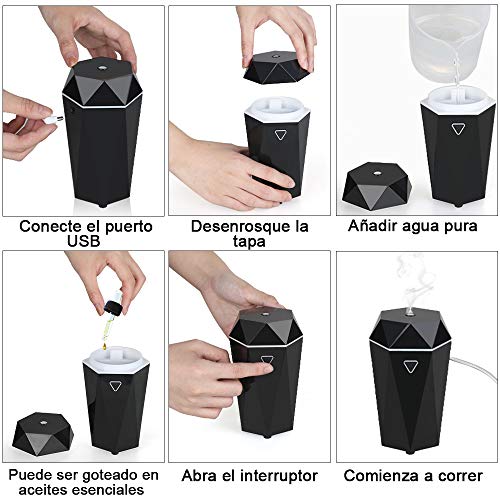 Conecte el puerto USB

Desenrosque la tapa

Añadir agua pura

Puede ser goteado en aceites esenciales

Abra el interruptor

Comienza a correr