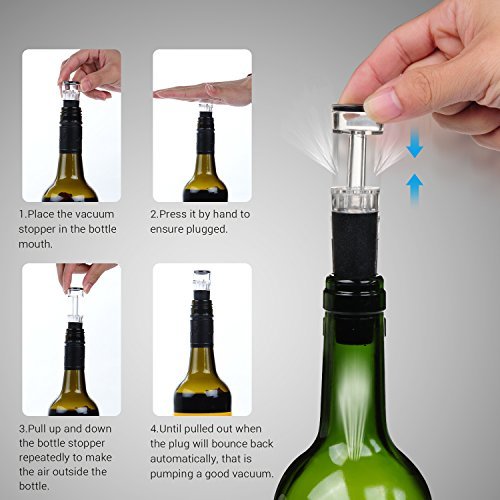 1.Place the vacuum stopper in the bottle mouth.

2.Press it by hand to ensure plugged.

3.Pull up and down the bottle stopper repeatedly to make the air outside the bottle.

4.Until pulled out when the plug will bounce back automatically, that is pumping a good vacuum.