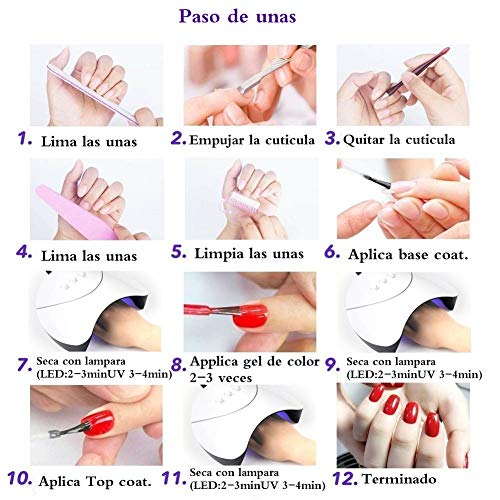 Paso de unas

1. Lima las unas

2. Empujar la cuticula

3. Quitar la cuticula

4. Lima las unas

5. Limpia las unas

6. Aplica base coat.

7. Seca con lampara (LED:2-3minUV 3-4min)

8. Applica gel de color 2-3 veces

9. Seca con lampara (LED:2-3minUV 3-4min)

10. Aplica Top coat.

11. Seca con lampara (LED:2-3minUV 3-4min)

12. Terminado