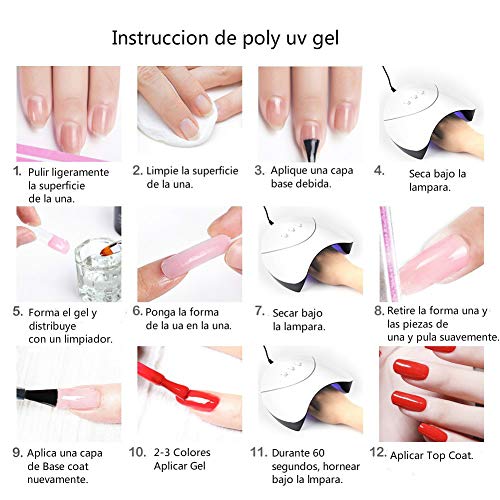 Instruccion de poly uv gel

1. Pulir ligeramente la superficie de la una.

2. Limpie la superficie de la una.

3. Aplique una capa base debida.

4. Seca bajo la lampara.

5. Forma el gel y distribuye con un limpiador.

6. Ponga la forma de la ua en la una.

7. Secar bajo la lampara.

8. Retire la forma una y las piezas de una y pula suavemente.

9. Aplica una capa de Base coat nuevamente.

10. 2-3 Colores Aplicar Gel

11. Durante 60 segundos, hornear bajo la lmpara.

12. Aplicar Top Coat.