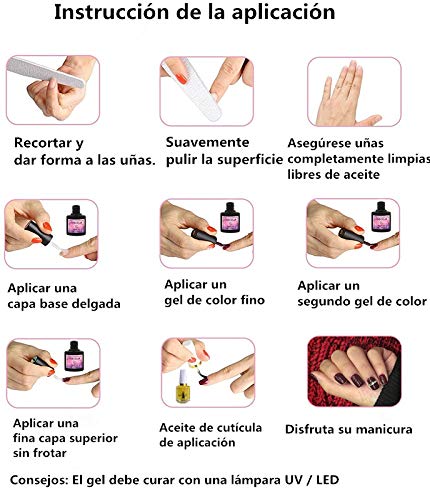 Instrucción de la aplicación

Recortar y dar forma a las uñas.

Suavemente pulir la superficie

Asegúrese uñas completamente limpias libres de aceite

Aplicar una capa base delgada

Aplicar un gel de color fino

Aplicar un segundo gel de color

Aplicar una fina capa superior sin frotar

Aceite de cutícula de aplicación

Disfruta su manicura

Consejos: El gel debe curar con una lámpara UV / LED