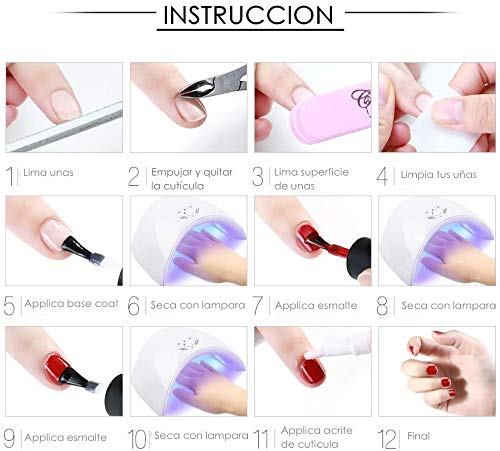 INSTRUCCION

1 Lima unas

2 Empujar y quitar la cutícula

3 Lima superficie de unas

4 Limpia tus uñas

5 Applica base coat

6 Seca con lampara

7 Applica esmalte

8 Seca con lampara

9 Applica esmalte

10 Seca con lampara

11 Applica acrite de cuticula

12 Final