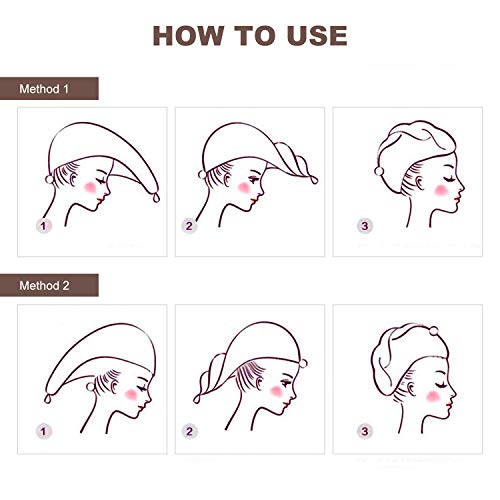 HOW TO USE

Method 1

1

2

3

Method 2

1

2

3