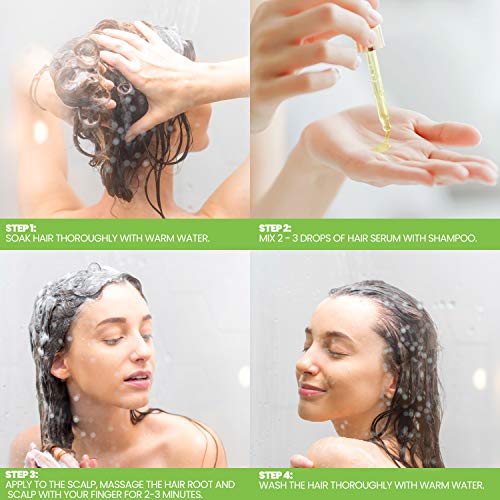 STEP 1:
SOAK HAIR THOROUGHLY WITH WARM WATER.

STEP 2:
MIX 2 - 3 DROPS OF HAIR SERUM WITH SHAMPOO.

STEP 3:
APPLY TO THE SCALP, MASSAGE THE HAIR ROOT AND SCALP WITH YOUR FINGER FOR 2-3 MINUTES.

STEP 4:
WASH THE HAIR THOROUGHLY WITH WARM WATER.