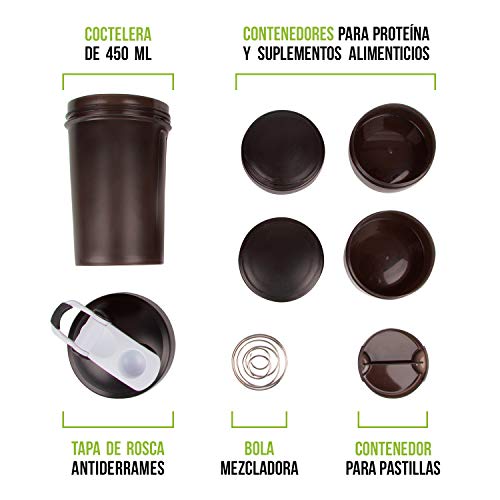 COCTELERA
DE 450 ML

CONTENEDORES PARA PROTEÍNA
Y SUPLEMENTOS ALIMENTICIOS

TAPA DE ROSCA
ANTIDERRAMES

BOLA
MEZCLADORA

CONTENEDOR
PARA PASTILLAS