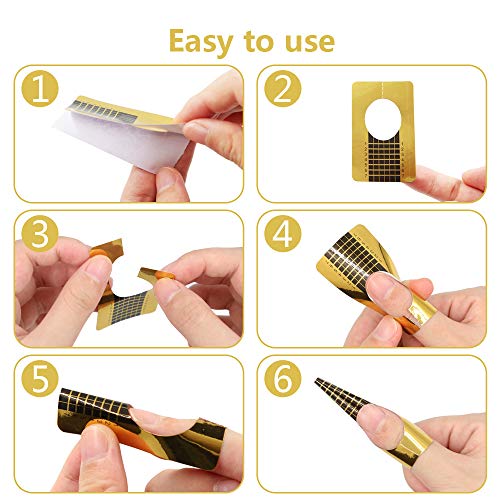 Easy to use

1

2

3

4

5

6