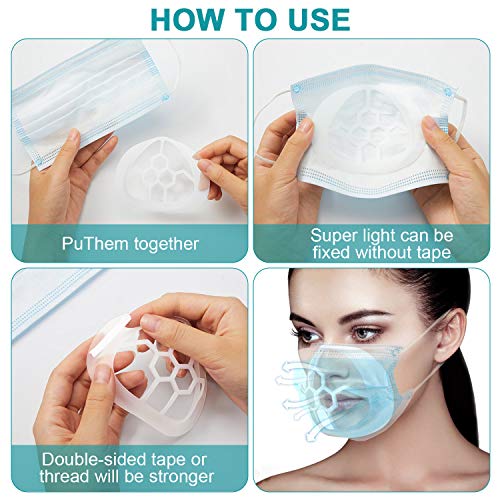 HOW TO USE

PuThem together

Super light can be fixed without tape

Double-sided tape or thread will be stronger