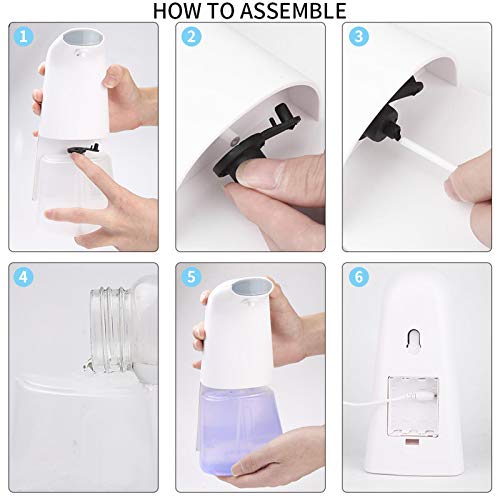 HOW TO ASSEMBLE

1

2

3

4

5

6