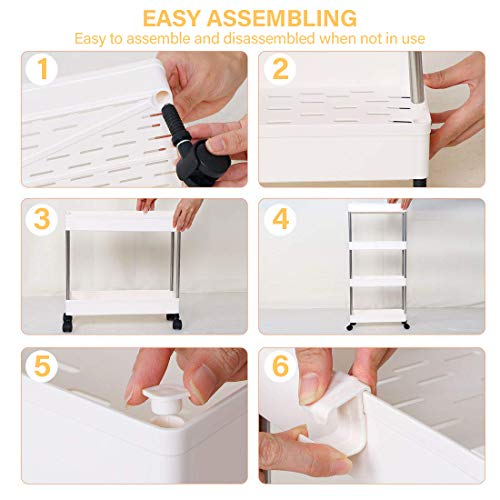 EASY ASSEMBLING

Easy to assemble and disassembled when not in use

1

2

3

4

5

6