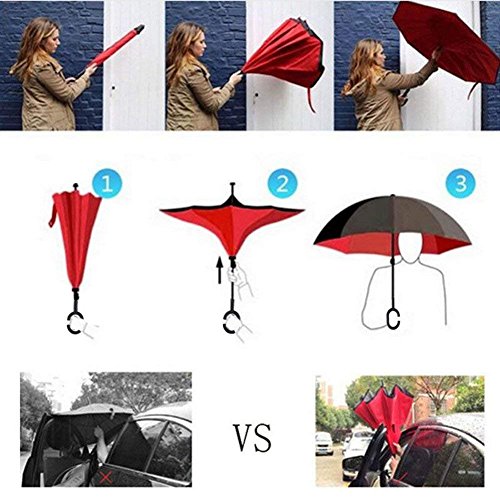 1

2

3

VS