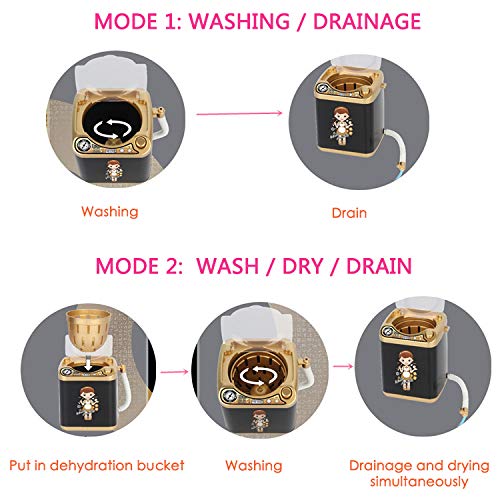 MODE 1: WASHING / DRAINAGE

Washing

Drain

MODE 2: WASH / DRY / DRAIN

Put in dehydration bucket

Washing

Drainage and drying simultaneously