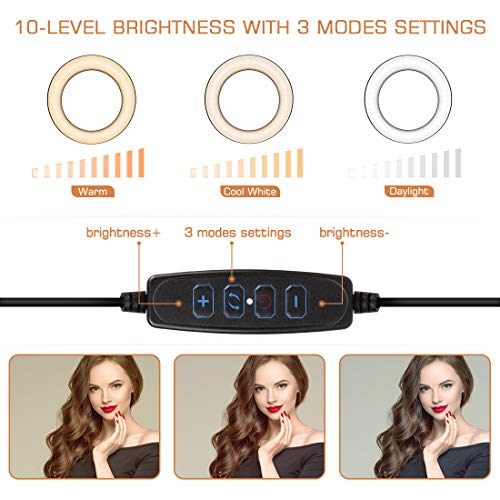 10-LEVEL BRIGHTNESS WITH 3 MODES SETTINGS

Warm

Cool White

Daylight

brightness+

3 modes settings

brightness-

+

-