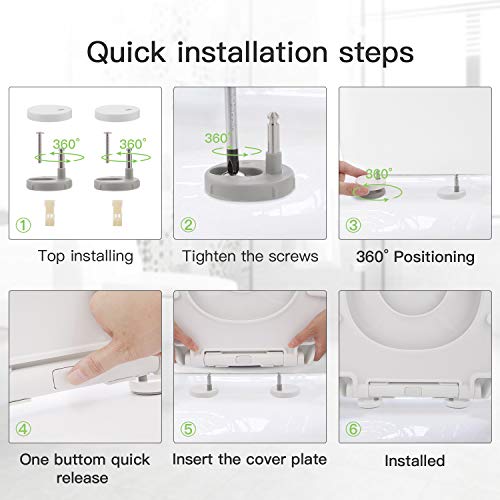 Quick installation steps

360° 360°

①

Top installing

360°

②

Tighten the screws

360°

③

360° Positioning

④

One buttom quick release

⑤

Insert the cover plate

⑥

Installed