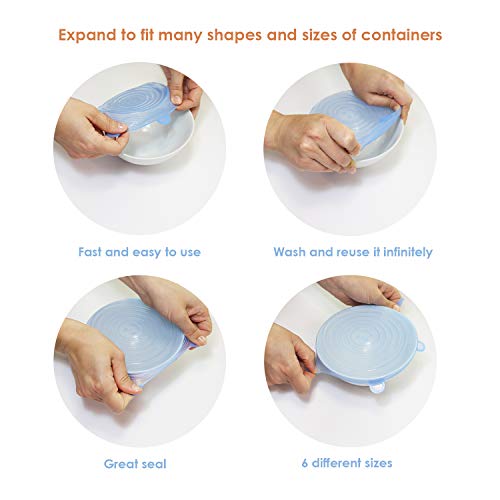 Expand to fit many shapes and sizes of containers

Fast and easy to use

Wash and reuse it infinitely

Great seal

6 different sizes