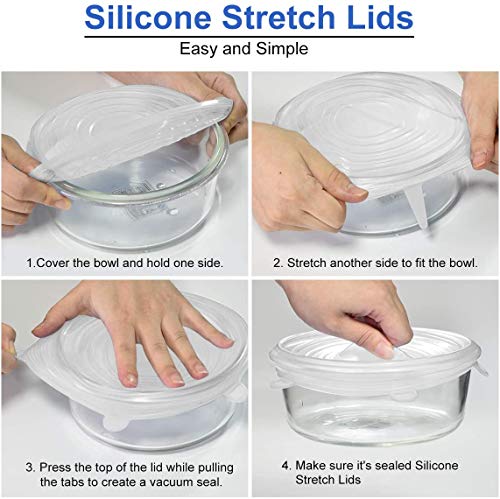 Silicone Stretch Lids

Easy and Simple

1.Cover the bowl and hold one side.

2. Stretch another side to fit the bowl.

3. Press the top of the lid while pulling the tabs to create a vacuum seal.

4. Make sure it's sealed Silicone Stretch Lids