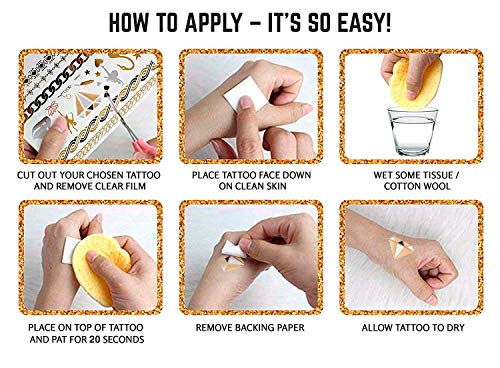 HOW TO APPLY – IT'S SO EASY!

CUT OUT YOUR CHOSEN TATTOO AND REMOVE CLEAR FILM

PLACE TATTOO FACE DOWN ON CLEAN SKIN

WET SOME TISSUE / COTTON WOOL

PLACE ON TOP OF TATTOO AND PAT FOR 20 SECONDS

REMOVE BACKING PAPER

ALLOW TATTOO TO DRY