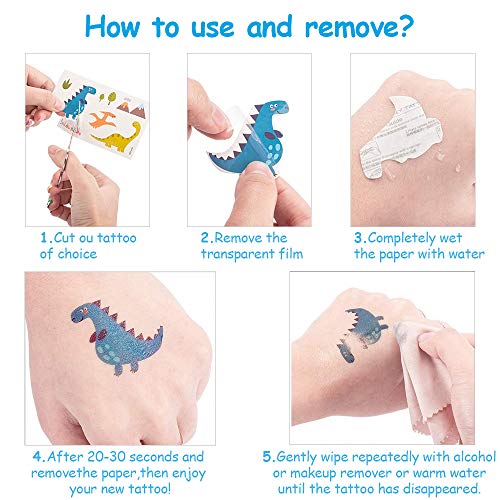 How to use and remove?

1.Cut ou tattoo of choice

2.Remove the transparent film

3.Completely wet the paper with water

4.After 20-30 seconds and removethe paper,then enjoy your new tattoo!

5.Gently wipe repeatedly with alcohol or makeup remover or warm water until the tattoo has disappeared.