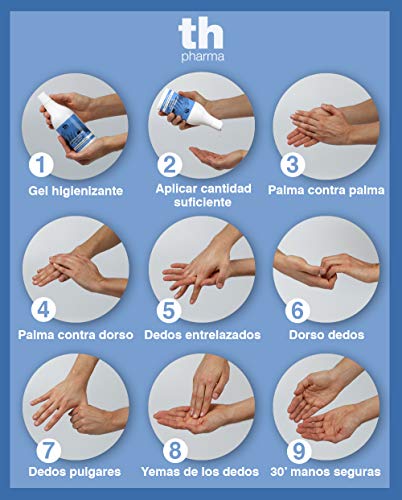 th
pharma

1
Gel higienizante

2
Aplicar cantidad suficiente

3
Palma contra palma

4
Palma contra dorso

5
Dedos entrelazados

6
Dorso dedos

7
Dedos pulgares

8
Yemas de los dedos

9
30' manos seguras