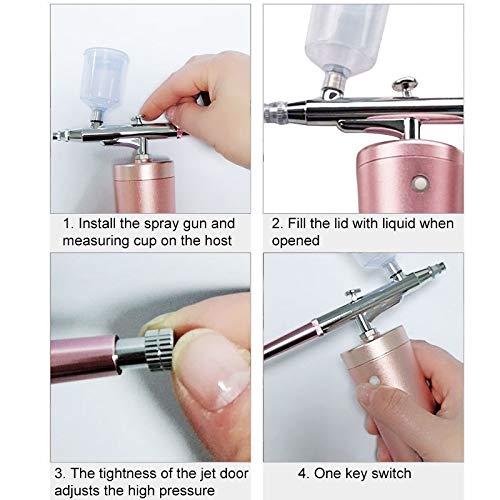 1. Install the spray gun and measuring cup on the host

2. Fill the lid with liquid when opened

3. The tightness of the jet door adjusts the high pressure

4. One key switch