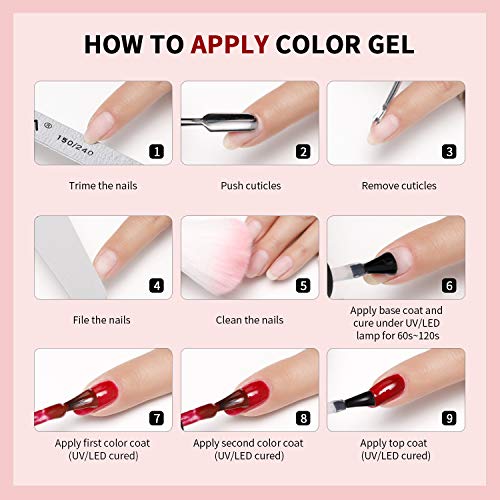 HOW TO APPLY COLOR GEL

150/240

1

Trime the nails

2

Push cuticles

3

Remove cuticles

4

File the nails

5

Clean the nails

6

Apply base coat and cure under UV/LED lamp for 60s~120s

7

Apply first color coat (UV/LED cured)

8

Apply second color coat (UV/LED cured)

9

Apply top coat (UV/LED cured)