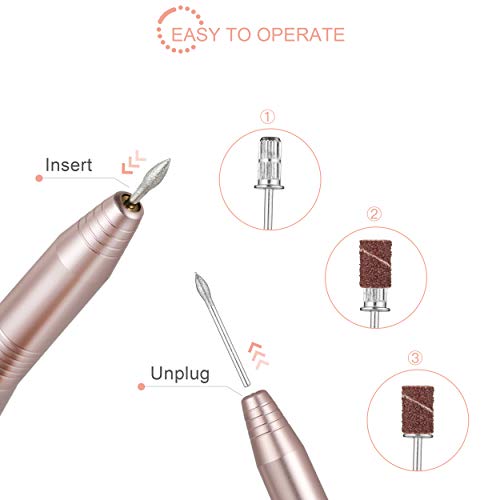 EASY TO OPERATE

Insert

①

②

Unplug

③