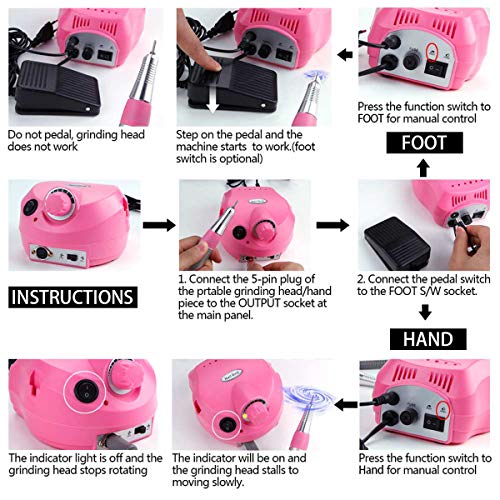 Do not pedal, grinding head does not work

Step on the pedal and the machine starts to work.(foot switch is optional)

Press the function switch to FOOT for manual control

FOOT

INSTRUCTIONS

1. Connect the 5-pin plug of the prtable grinding head/hand piece to the OUTPUT socket at the main panel.

2. Connect the pedal switch to the FOOT S/W socket.

HAND

The indicator light is off and the grinding head stops rotating

The indicator will be on and the grinding head stalls to moving slowly.

Press the function switch to Hand for manual control