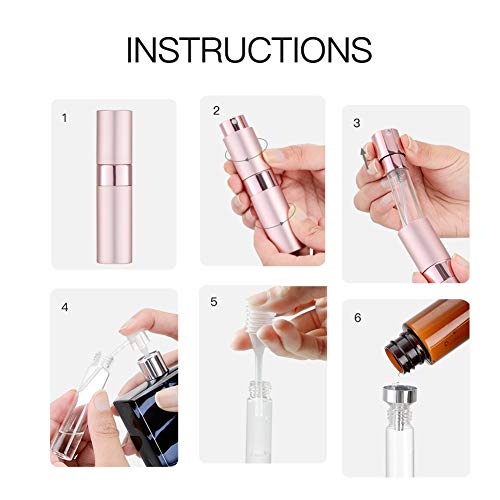 INSTRUCTIONS

1

2

3

4

5

6