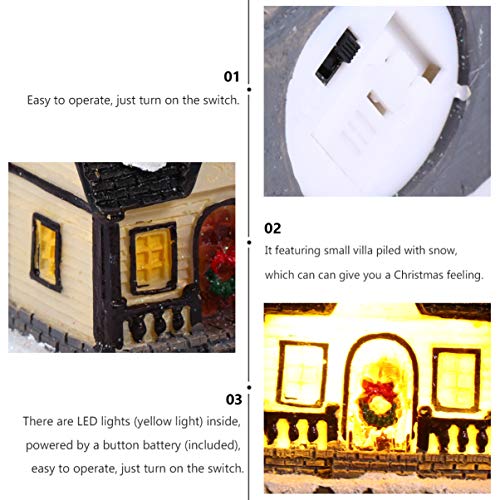 01

Easy to operate, just turn on the switch.

02

It featuring small villa piled with snow, which can can give you a Christmas feeling.

03

There are LED lights (yellow light) inside, powered by a button battery (included), easy to operate, just turn on the switch.