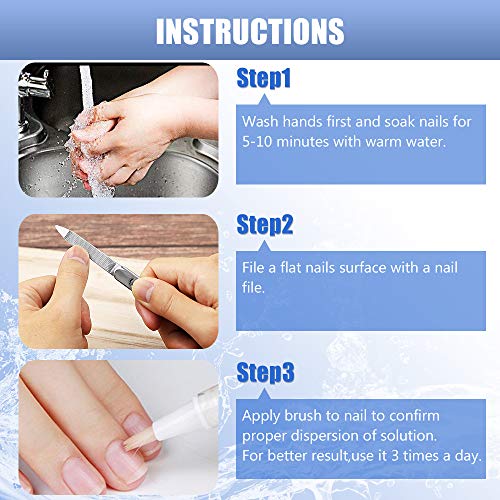 INSTRUCTIONS

Step1

Wash hands first and soak nails for 5-10 minutes with warm water.

Step2

File a flat nails surface with a nail file.

Step3

Apply brush to nail to confirm proper dispersion of solution.
For better result,use it 3 times a day.