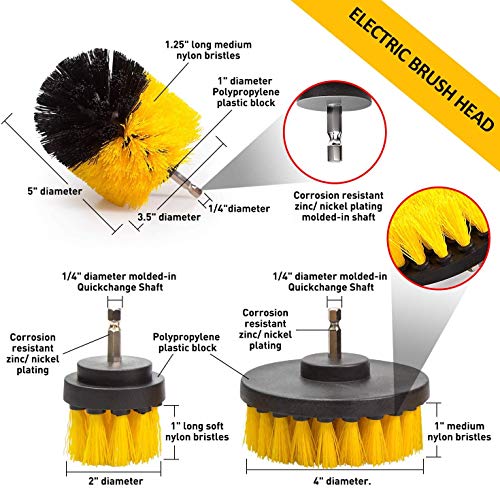 ELECTRIC BRUSH HEAD

1.25" long medium nylon bristles

1" diameter Polypropylene plastic block

5" diameter

3.5" diameter

1/4"diameter

Corrosion resistant zinc/ nickel plating molded-in shaft

1/4" diameter molded-in Quickchange Shaft

Corrosion resistant zinc/ nickel plating

Polypropylene plastic block

1" long soft nylon bristles

2" diameter

1/4" diameter molded-in Quickchange Shaft

Corrosion resistant zinc/ nickel plating

1" medium nylon bristles

4" diameter.