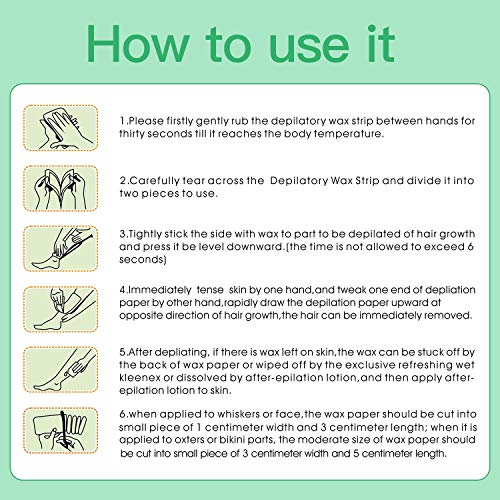 How to use it

1.Please firstly gently rub the depilatory wax strip between hands for thirty seconds till it reaches the body temperature.

2.Carefully tear across the  Depilatory Wax Strip and divide it into two pieces to use.

3.Tightly stick the side with wax to part to be depilated of hair growth and press it be level downward.(the time is not allowed to exceed 6 seconds)

4.Immediately  tense  skin by one hand,and tweak one end of depliation paper by other hand,rapidly draw the depilation paper upward at opposite direction of hair growth,the hair can be immediately removed.

5.After depliating, if there is wax left on skin,the wax can be stuck off by the back of wax paper or wiped off by the exclusive refreshing wet kleenex or dissolved by after-epilation lotion,and then apply after-epilation lotion to skin.

6.when applied to whiskers or face,the wax paper should be cut into small piece of 1 centimeter width and 3 centimeter length; when it is applied to oxters or bikini parts, the moderate size of wax paper should be cut into small piece of 3 centimeter width and 5 centimeter length.