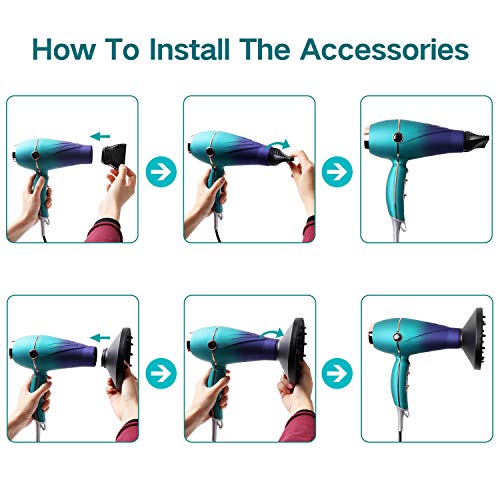 How To Install The Accessories