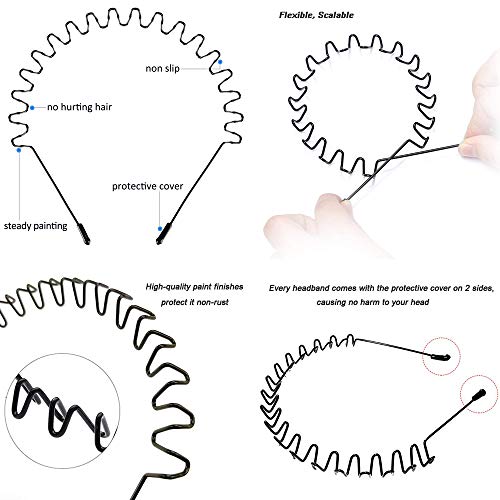 non slip

no hurting hair

protective cover

steady painting

Flexible, Scalable

High-quality paint finishes protect it non-rust

Every headband comes with the protective cover on 2 sides, causing no harm to your head