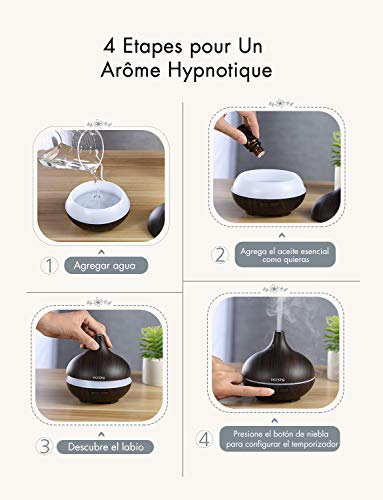 4 Etapes pour Un Arôme Hypnotique

1 Agregar agua

2 Agrega el aceite esencial como quieras

3 Descubre el labio

4 Presione el botón de niebla para configurar el temporizador