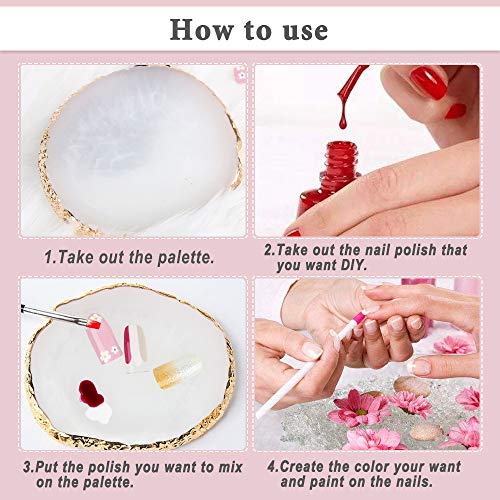 How to use

1.Take out the palette.

2.Take out the nail polish that you want DIY.

3.Put the polish you want to mix on the palette.

4.Create the color your want and paint on the nails.