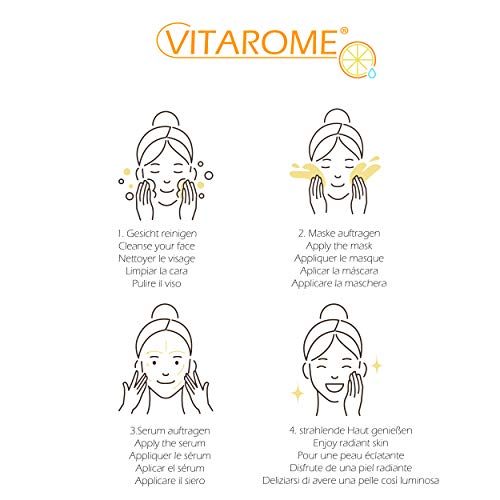 VITAROME®

1. Gesicht reinigen
Cleanse your face
Nettoyer le visage
Limpiar la cara
Pulire il viso

2. Maske auftragen
Apply the mask
Appliquer le masque
Aplicar la máscara
Applicare la maschera

3.Serum auftragen
Apply the serum
Appliquer le sérum
Aplicar el sérum
Applicare il siero

4. strahlende Haut genießen
Enjoy radiant skin
Pour une peau éclatante
Disfrute de una piel radiante
Deliziarsi di avere una pelle così luminosa