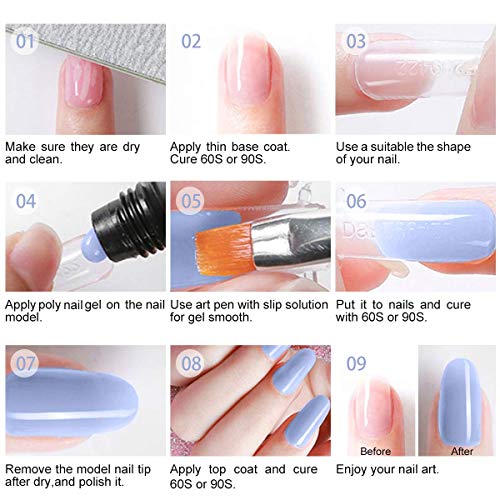 01

Make sure they are dry and clean.

02

Apply thin base coat. Cure 60S or 90S.

03

Use a suitable the shape of your nail.

04

Apply poly nail gel on the nail model.

05

Use art pen with slip solution for gel smooth.

06

Put it to nails and cure with 60S or 90S.

07

Remove the model nail tip after dry,and polish it.

08

Apply top coat and cure 60S or 90S.

09

Before

After

Enjoy your nail art.