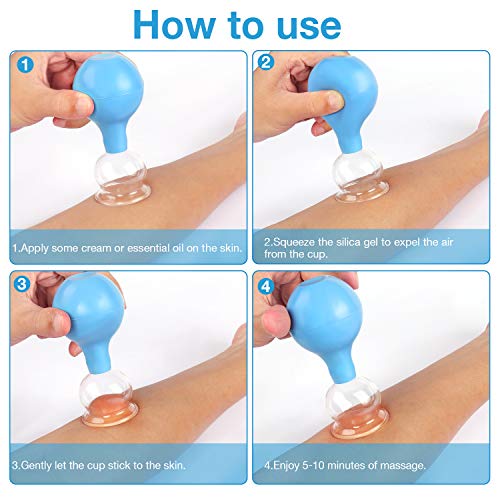 How to use

1

1.Apply some cream or essential oil on the skin.

2

2.Squeeze the silica gel to expel the air from the cup.

3

3.Gently let the cup stick to the skin.

4

4.Enjoy 5-10 minutes of massage.