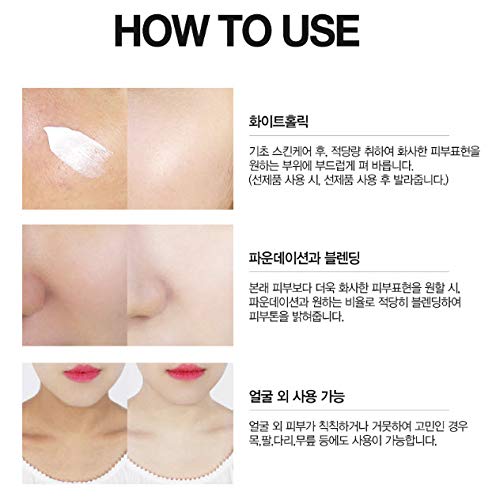 HOW TO USE

화이트홀릭

기초 스킨케어 후, 적당량 취하여 화사한 피부표현을 원하는 부위에 부드럽게 펴 바릅니다.
(선제품 사용 시, 선제품 사용 후 발라줍니다.)

파운데이션과 블렌딩

본래 피부보다 더욱 화사한 피부표현을 원할 시, 파운데이션과 원하는 비율로 적당히 블렌딩하여 피부톤을 밝혀줍니다.

얼굴 외 사용 가능

얼굴 외 피부가 칙칙하거나 거뭇하여 고민인 경우 목,팔,다리,무릎 등에도 사용이 가능합니다.