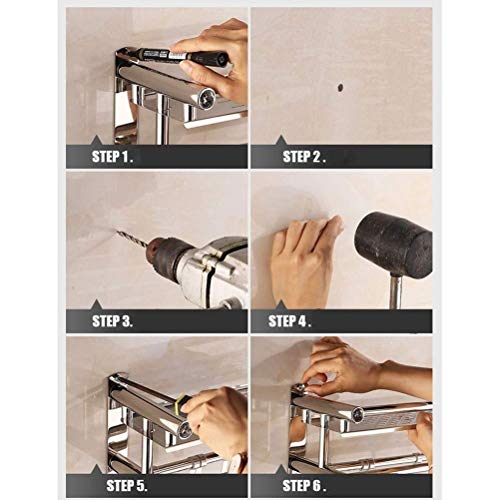 STEP 1.

STEP 2 .

STEP 3.

STEP 4 .

STEP 5.

STEP 6 .