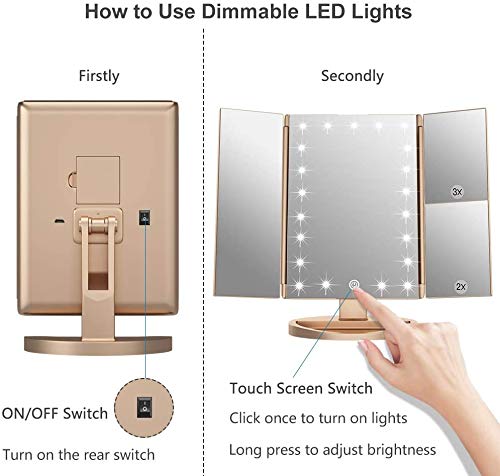 How to Use Dimmable LED Lights

Firstly

ON/OFF Switch

Turn on the rear switch

Secondly

3x

2x

Touch Screen Switch

Click once to turn on lights

Long press to adjust brightness